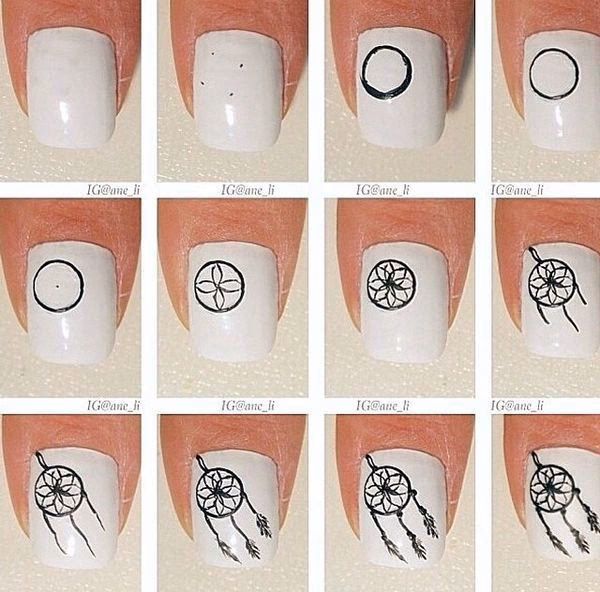 IG@ane_li
IG@ane_li
IG@ane_li
IG@ane_li

IG@ane_li
IG@ane_li
IG@ane_li
IG@ane_li